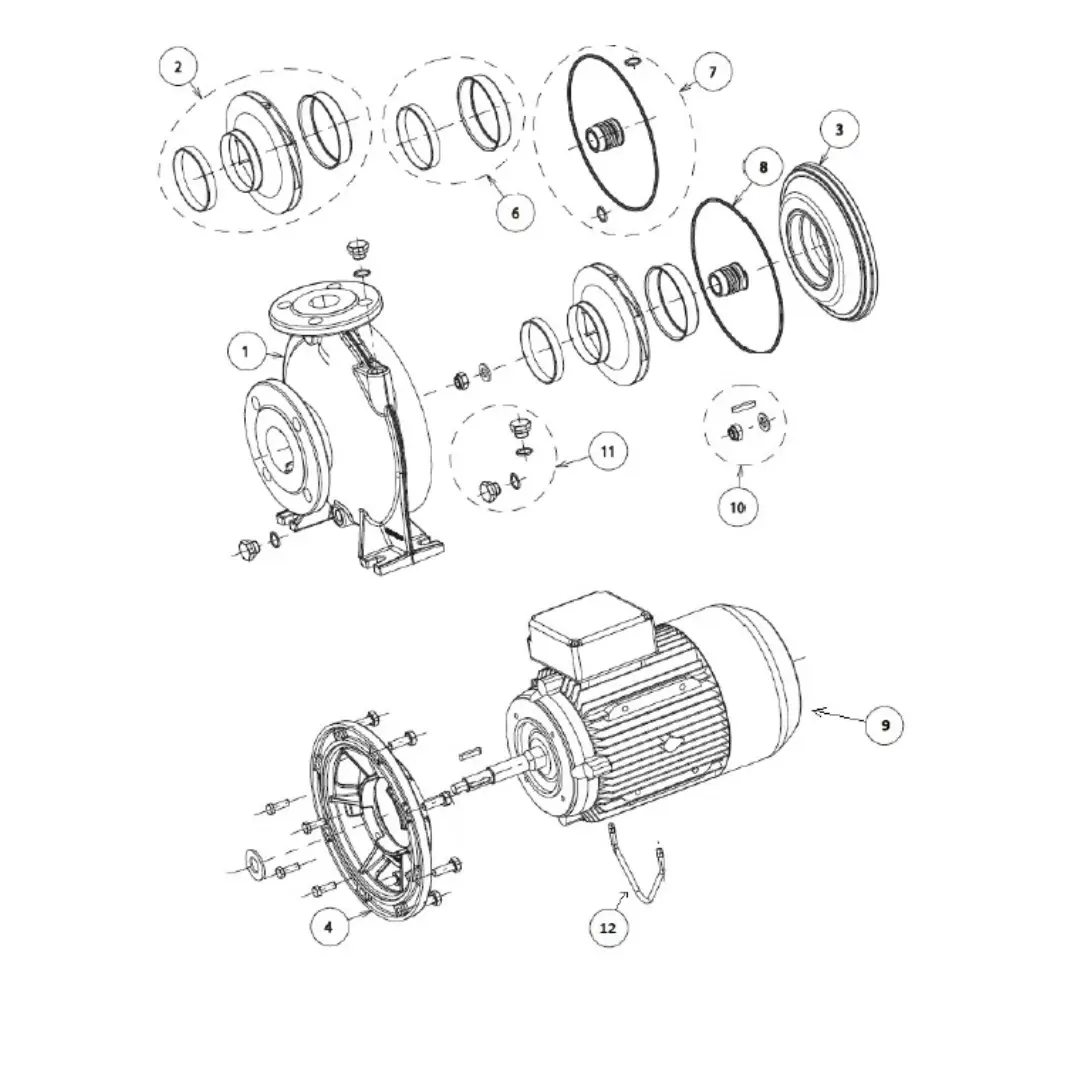 2
6
7
3
8
1
11
10
9
4
12